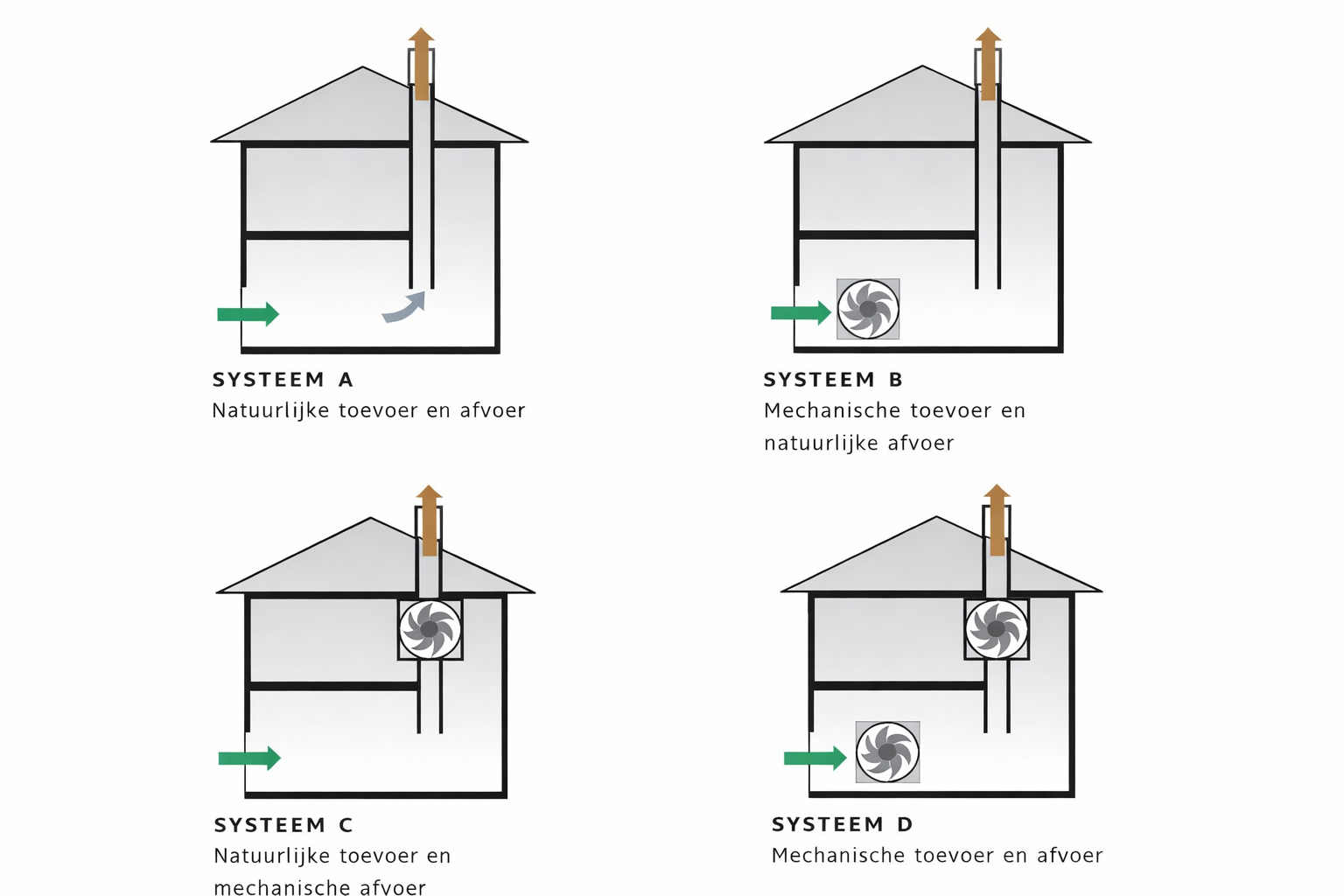 SYSTEEM A
Natuurlijke toevoer en afvoer

SYSTEEM B
Mechanische toevoer en natuurlijke afvoer

SYSTEEM C
Natuurlijke toevoer en mechanische afvoer

SYSTEEM D
Mechanische toevoer en afvoer